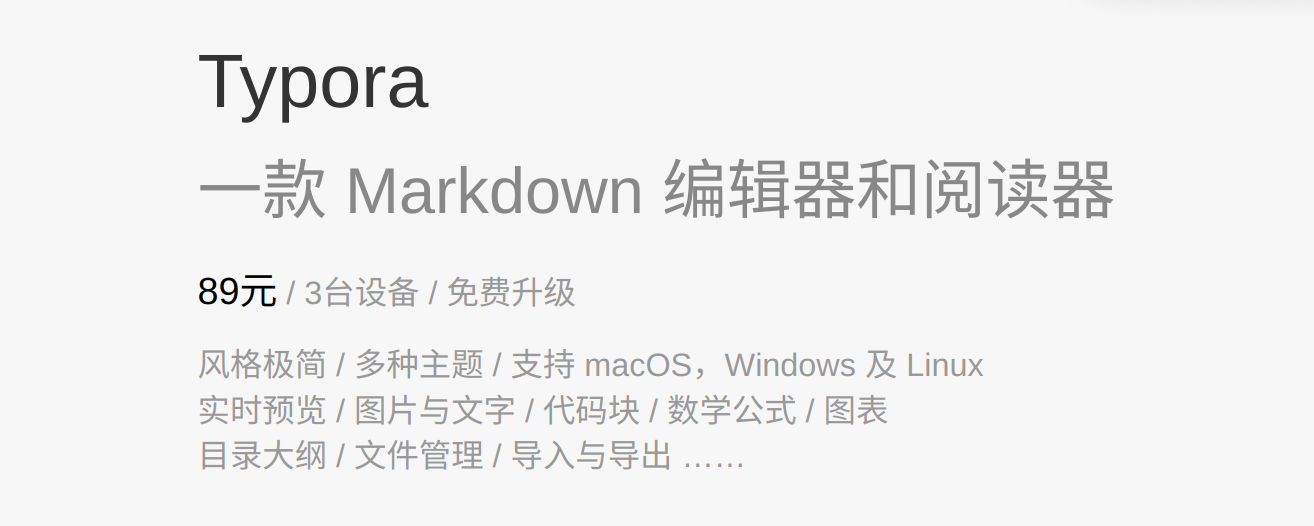 Typora

一款 Markdown 编辑器和阅读器

89元 / 3台设备 / 免费升级

风格极简 / 多种主题 / 支持 macOS，Windows 及 Linux
实时预览 / 图片与文字 / 代码块 / 数学公式 / 图表
目录大纲 / 文件管理 / 导入与导出 ……